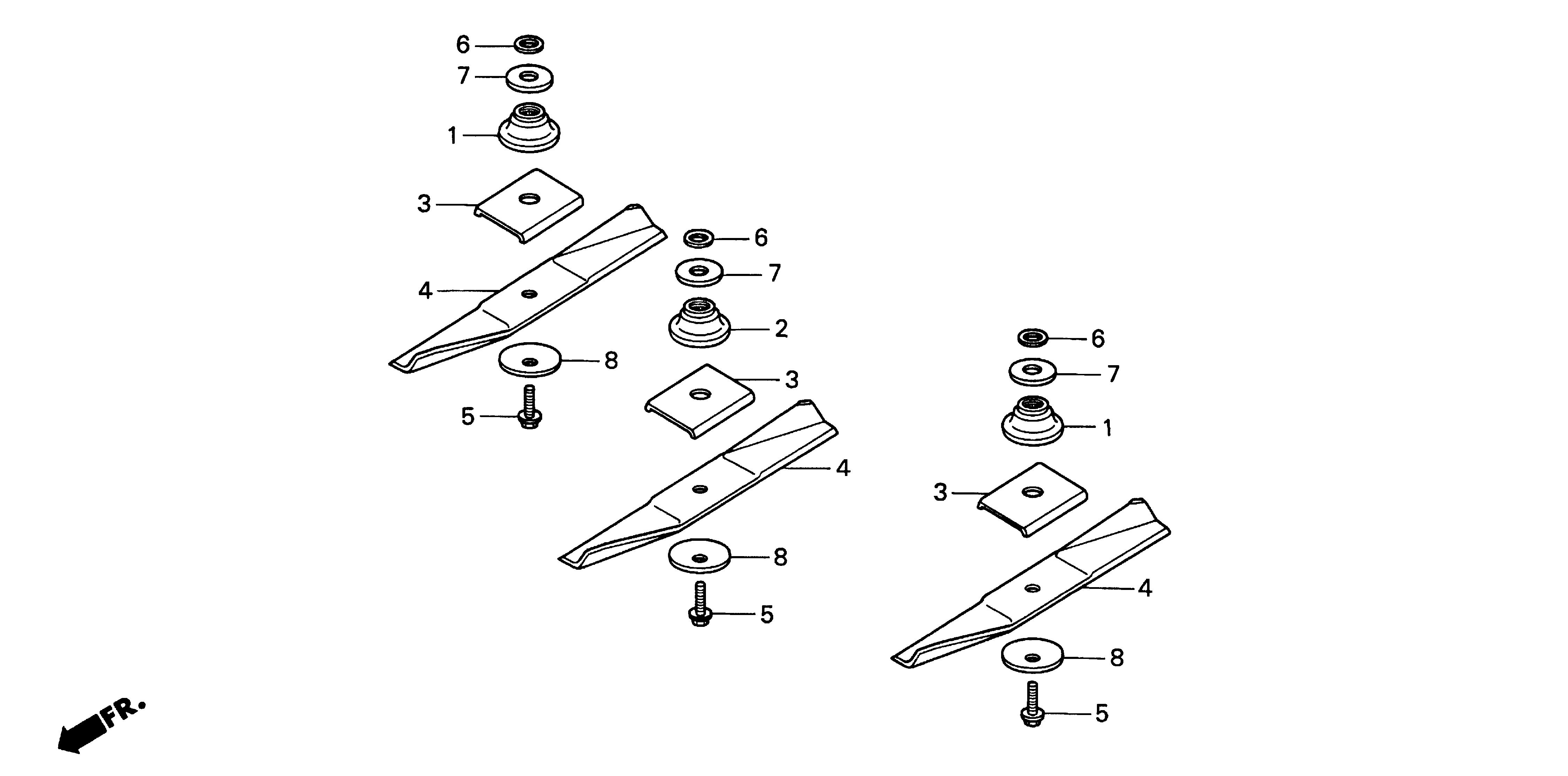 6
7
1
3
4
8
5
6
7
2
3
4
8
5
6
7
1
3
4
8
5
FR.